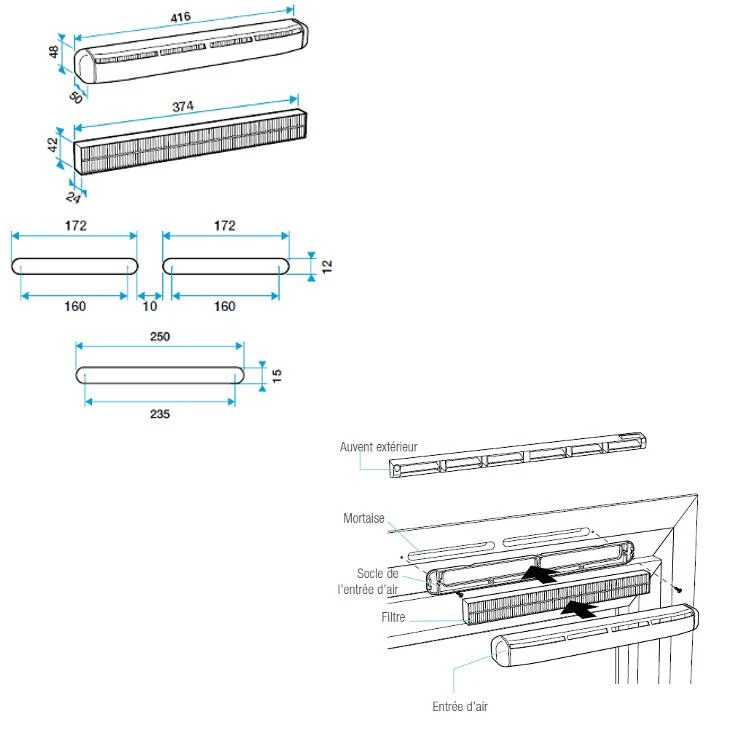 416
48
50
374
42
24
172
172
12
160
10
160
250
15
235
Auvent extérieur
Mortaise
Socle de l'entrée d'air
Filtre
Entrée d'air