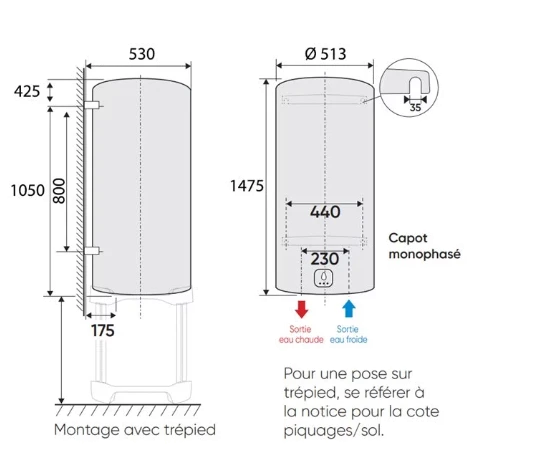 530

425

1050

800

175

Montage avec trépied

Ø 513

35

1475

440

230

Capot monophasé

Sortie eau chaude

Sortie eau froide

Pour une pose sur trépied, se référer à la notice pour la cote piquages/sol.